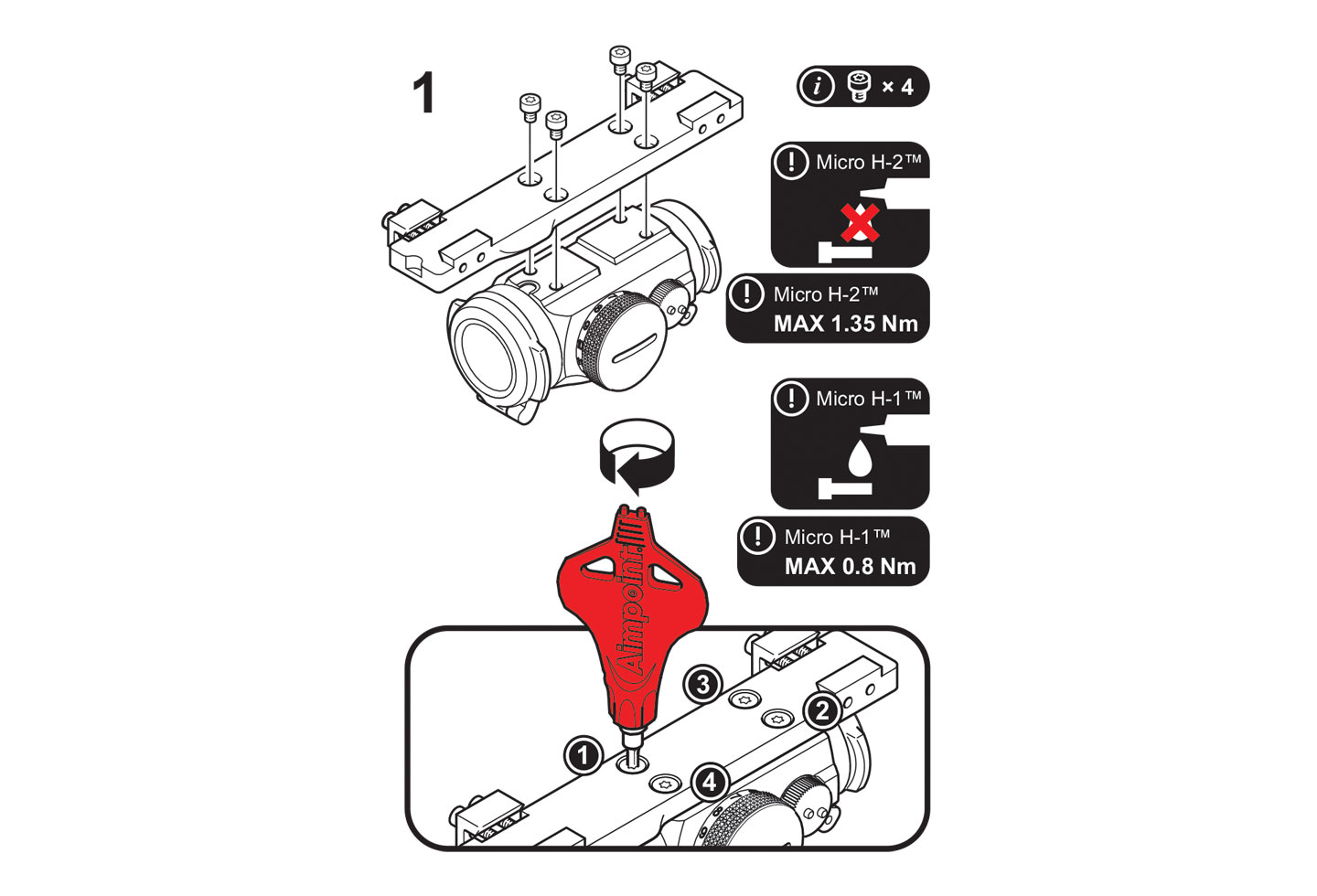 1

i × 4

! Micro H-2™

! Micro H-2™
MAX 1.35 Nm

! Micro H-1™

! Micro H-1™
MAX 0.8 Nm

Aimpoint

3

2

1

4